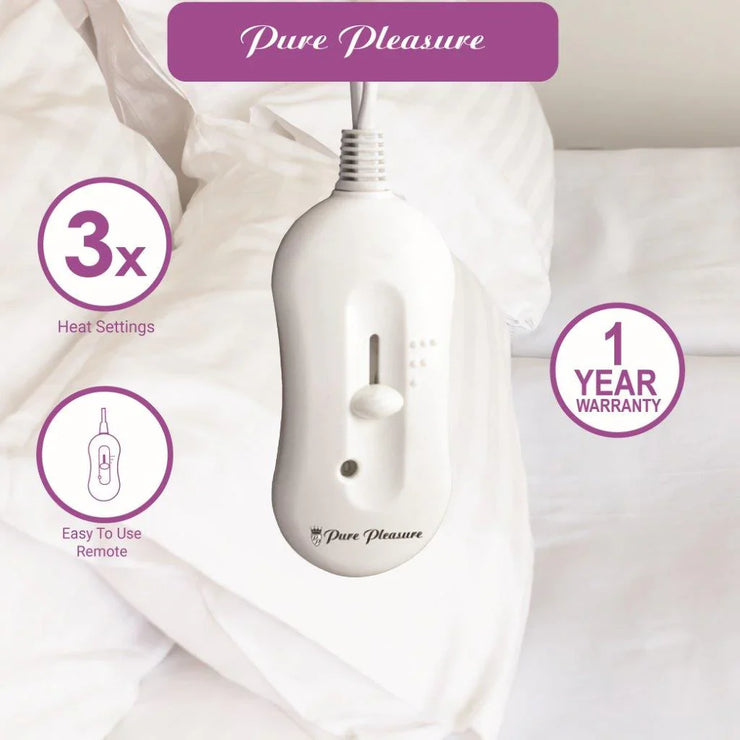 Pure Pleasure

3x

Heat Settings

Easy To Use Remote

Pure Pleasure

1 YEAR WARRANTY