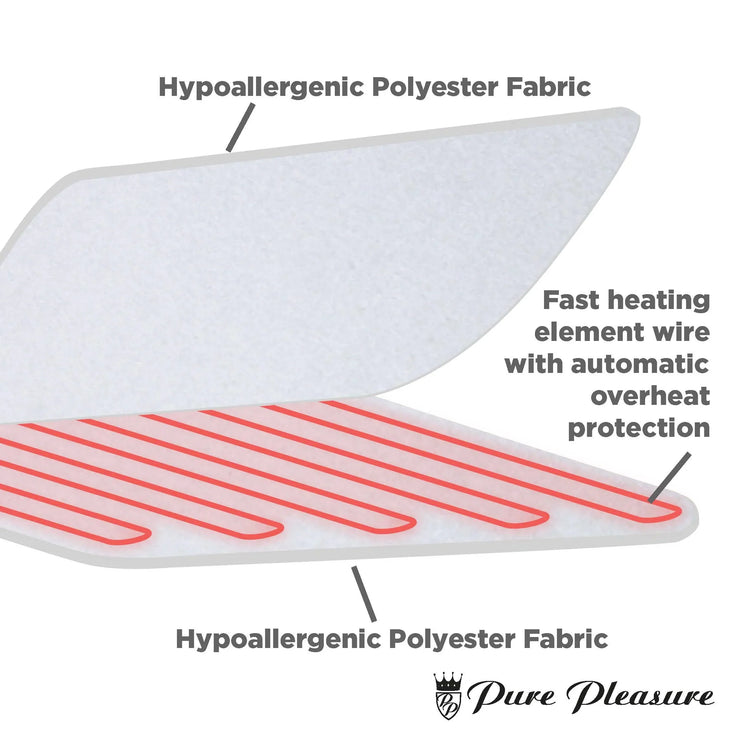 Hypoallergenic Polyester Fabric

Fast heating element wire with automatic overheat protection

Hypoallergenic Polyester Fabric

PP Pure Pleasure