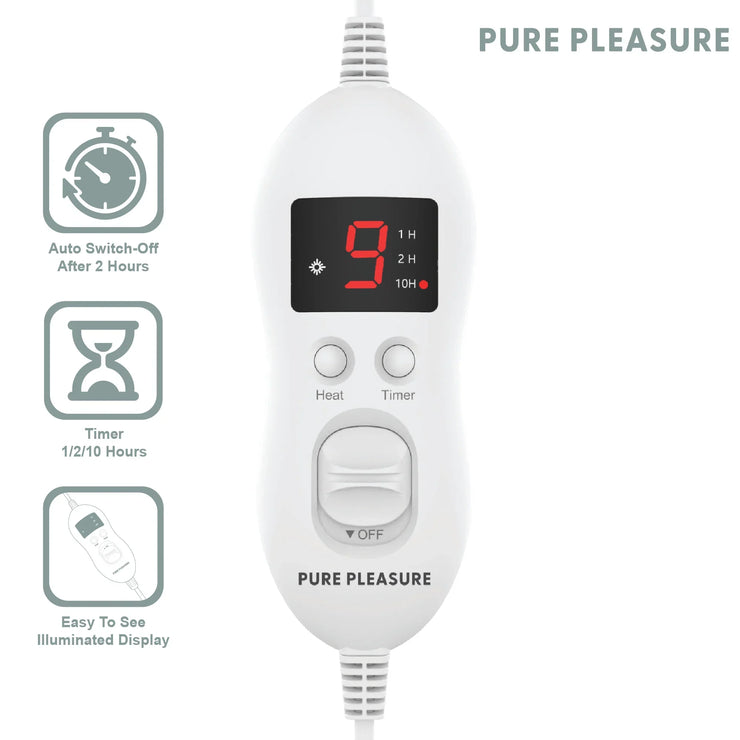 PURE PLEASURE

Auto Switch-Off After 2 Hours

Timer 1/2/10 Hours

Easy To See Illuminated Display

9
1 H
2 H
10H

Heat
Timer

▼OFF

PURE PLEASURE